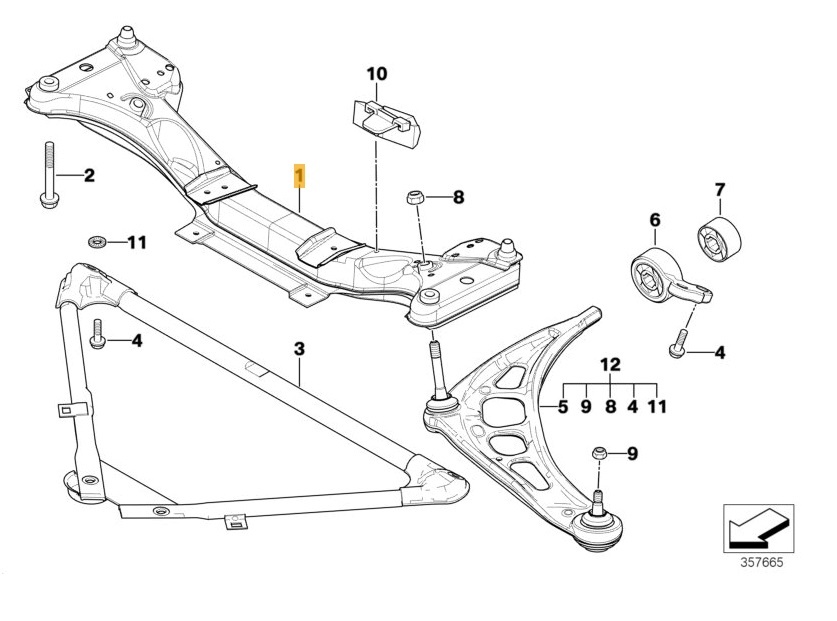 10
2
1
8
7
6
11
4
3
4
12
5
9
8
4
11
9
357665